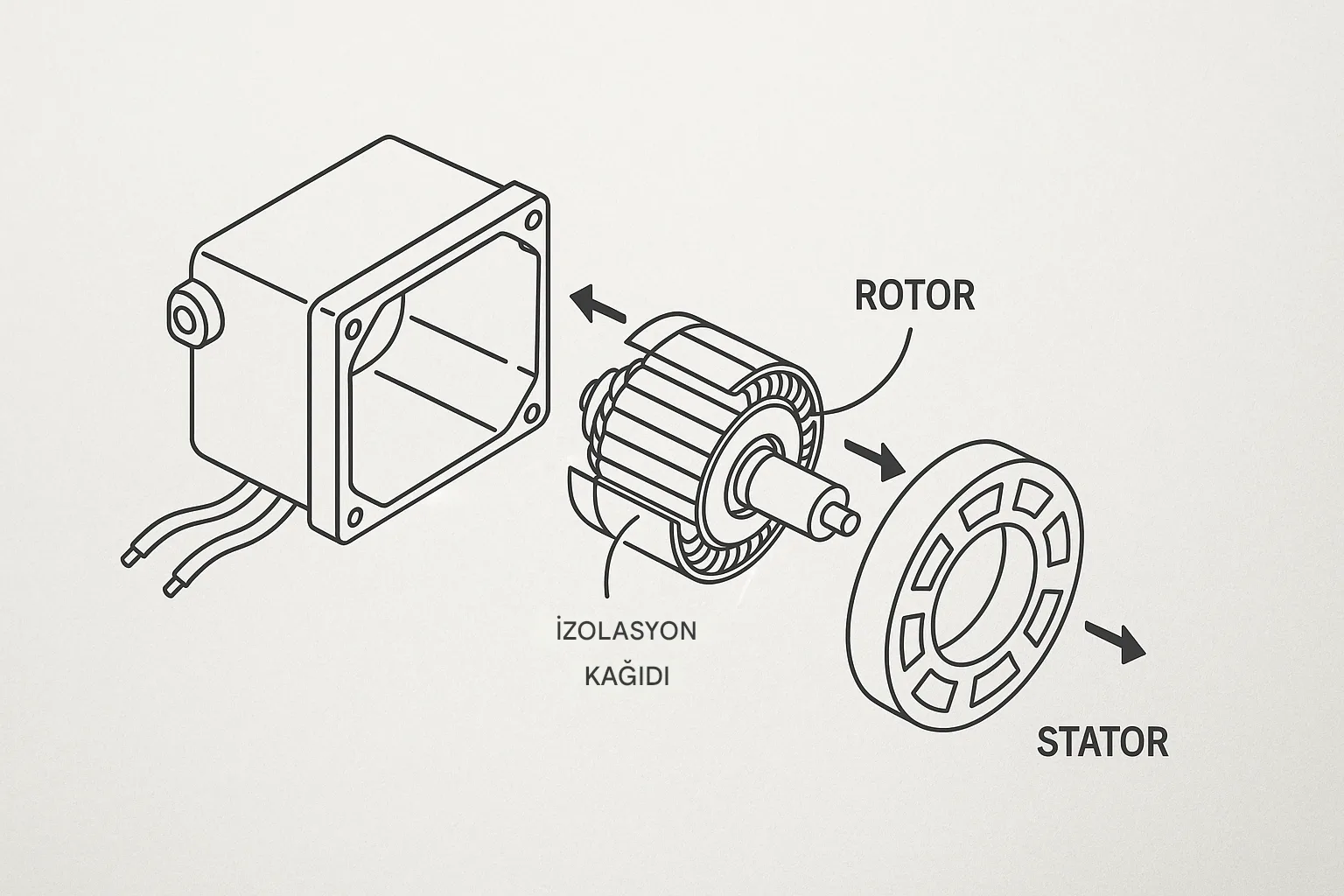 ROTOR

İZOLASYON KAĞIDI

STATOR